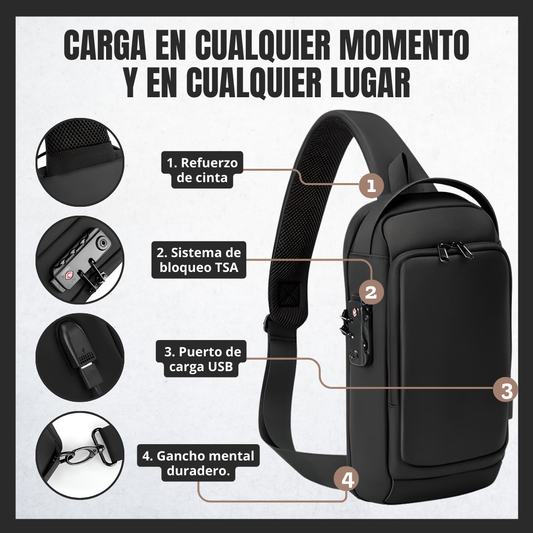 CARGA EN CUALQUIER MOMENTO Y EN CUALQUIER LUGAR

1. Refuerzo de cinta

1

2. Sistema de bloqueo TSA

2

3. Puerto de carga USB

3

4. Gancho mental duradero.

4